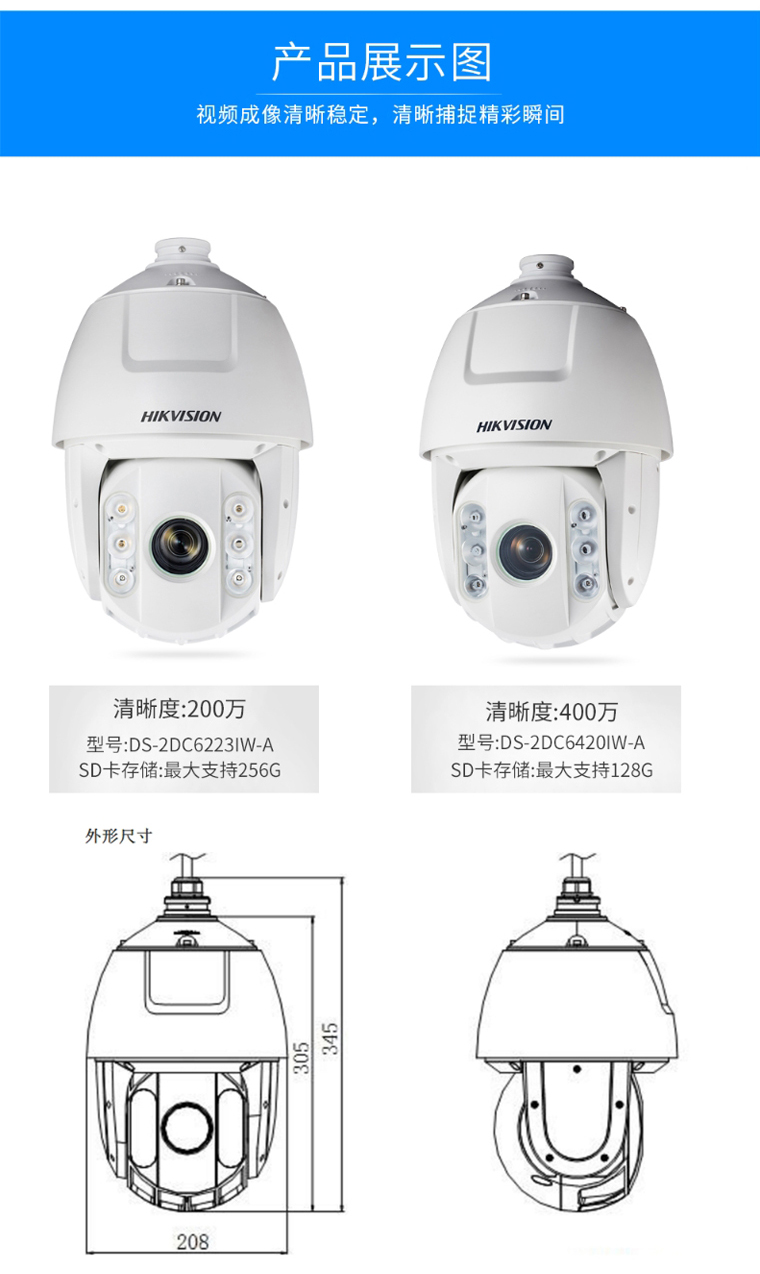 产品展示图

视频成像清晰稳定，清晰捕捉精彩瞬间

HIKVISION

HIKVISION

清晰度:200万
型号:DS-2DC6223IW-A
SD卡存储:最大支持256G

清晰度:400万
型号:DS-2DC6420IW-A
SD卡存储:最大支持128G

外形尺寸

305

345

208