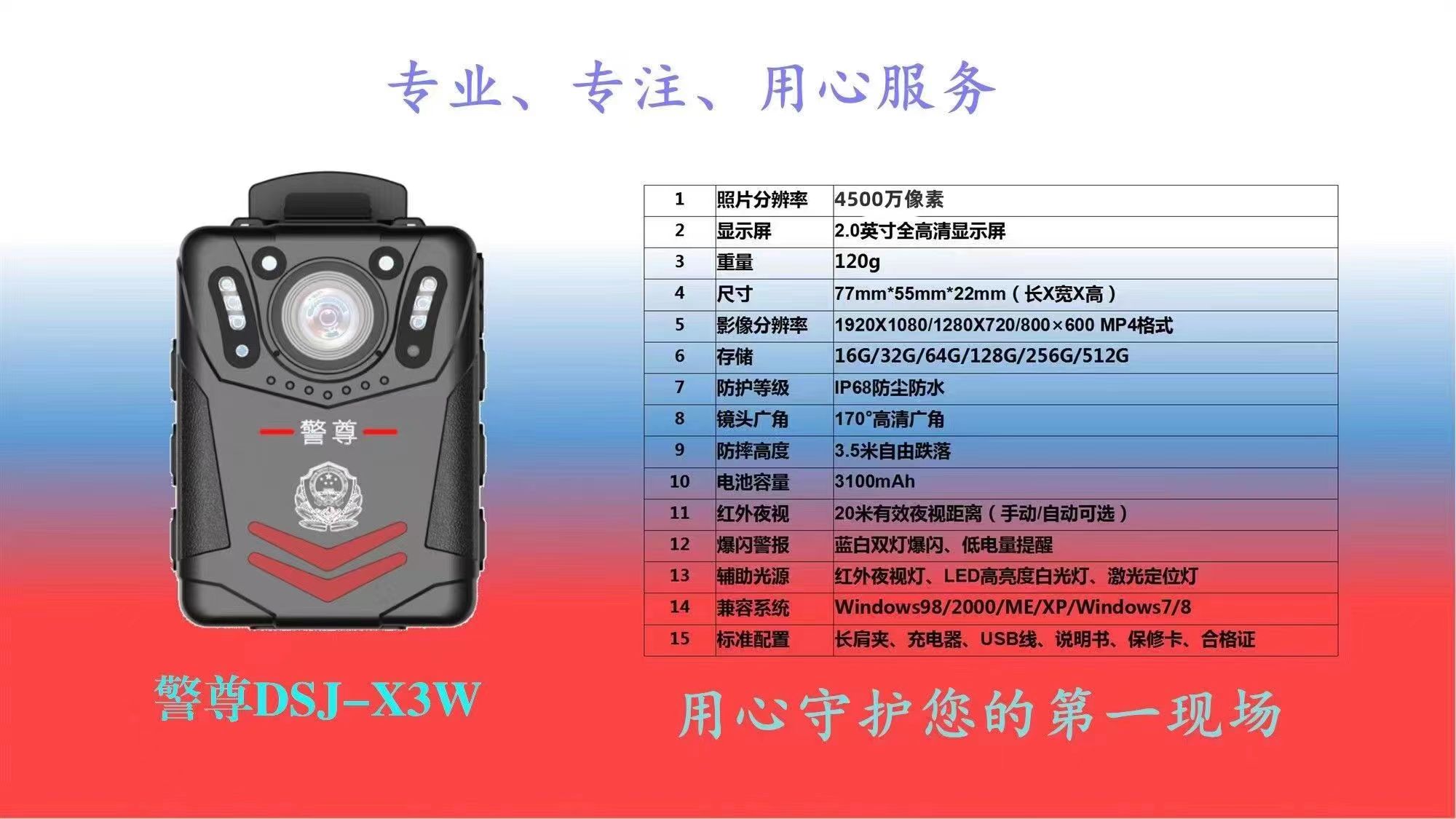 专业、专注、用心服务

警尊

| 1 | 照片分辨率 | 4500万像素 |
|---|---|---|
| 2 | 显示屏 | 2.0英寸全高清显示屏 |
| 3 | 重量 | 120g |
| 4 | 尺寸 | 77mm*55mm*22mm（长X宽X高） |
| 5 | 影像分辨率 | 1920X1080/1280X720/800×600 MP4格式 |
| 6 | 存储 | 16G/32G/64G/128G/256G/512G |
| 7 | 防护等级 | IP68防尘防水 |
| 8 | 镜头广角 | 170°高清广角 |
| 9 | 防摔高度 | 3.5米自由跌落 |
| 10 | 电池容量 | 3100mAh |
| 11 | 红外夜视 | 20米有效夜视距离（手动/自动可选） |
| 12 | 爆闪警报 | 蓝白双灯爆闪、低电量提醒 |
| 13 | 辅助光源 | 红外夜视灯、LED高亮度白光灯、激光定位灯 |
| 14 | 兼容系统 | Windows98/2000/ME/XP/Windows7/8 |
| 15 | 标准配置 | 长肩夹、充电器、USB线、说明书、保修卡、合格证 |

警尊DSJ-X3W

用心守护您的第一现场